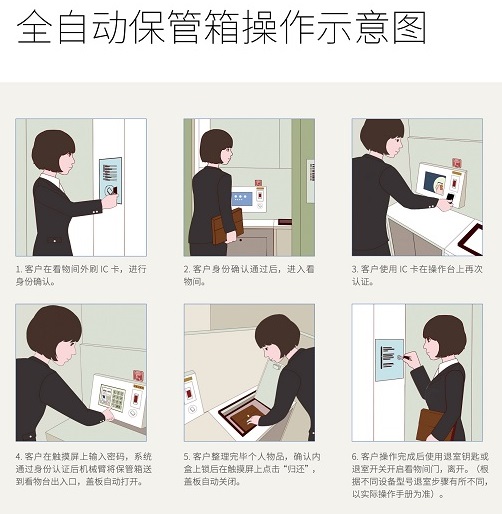 全自动保管箱操作示意图

1. 客户在看物间外刷 IC 卡，进行身份确认。

2. 客户身份确认通过后，进入看物间。

3. 客户使用 IC 卡在操作台上再次认证。

4. 客户在触摸屏上输入密码，系统通过身份认证后机械臂将保管箱送到看物台出入口，盖板自动打开。

5. 客户整理完毕个人物品，确认内盒上锁后在触摸屏上点击“归还”，盖板自动关闭。

6. 客户操作完成后使用退室钥匙或退室开关开启看物间门，离开。（根据不同设备型号退室步骤有所不同，以实际操作手册为准）。